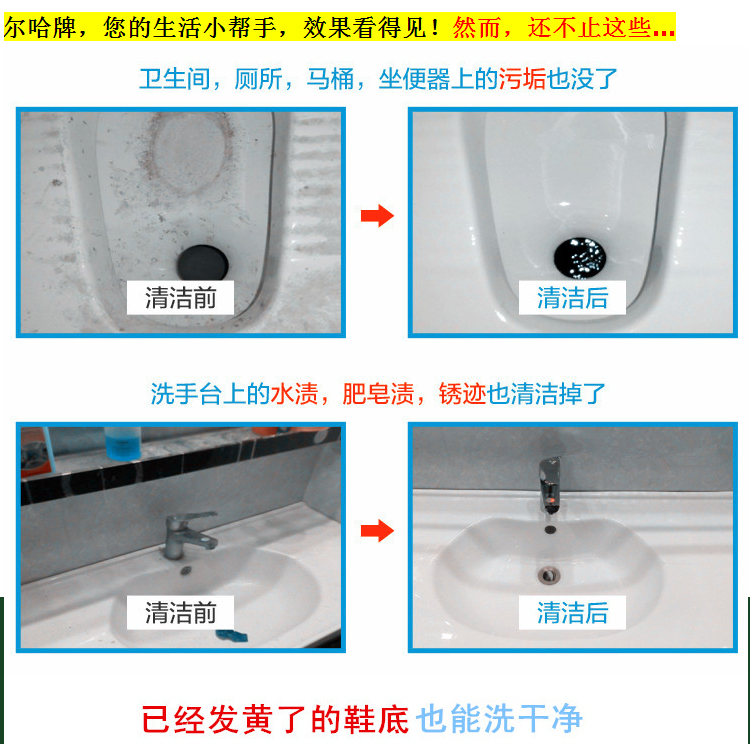 尔哈牌，您的生活小帮手，效果看得见！然而，还不止这些...

卫生间，厕所，马桶，坐便器上的污垢也没了

清洁前

清洁后

洗手台上的水渍，肥皂渍，锈迹也清洁掉了

清洁前

清洁后

已经发黄了的鞋底 也能洗干净