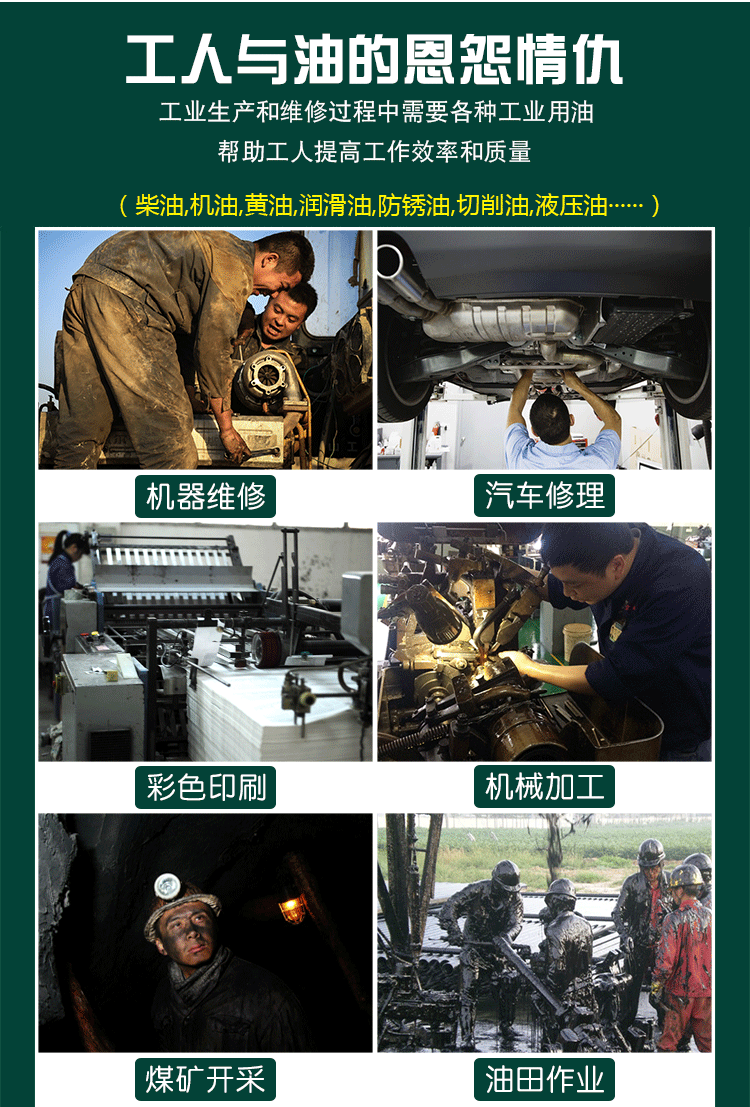 工人与油的恩怨情仇

工业生产和维修过程中需要各种工业用油
帮助工人提高工作效率和质量

（柴油,机油,黄油,润滑油,防锈油,切削油,液压油……）

机器维修

汽车修理

彩色印刷

机械加工

煤矿开采

油田作业